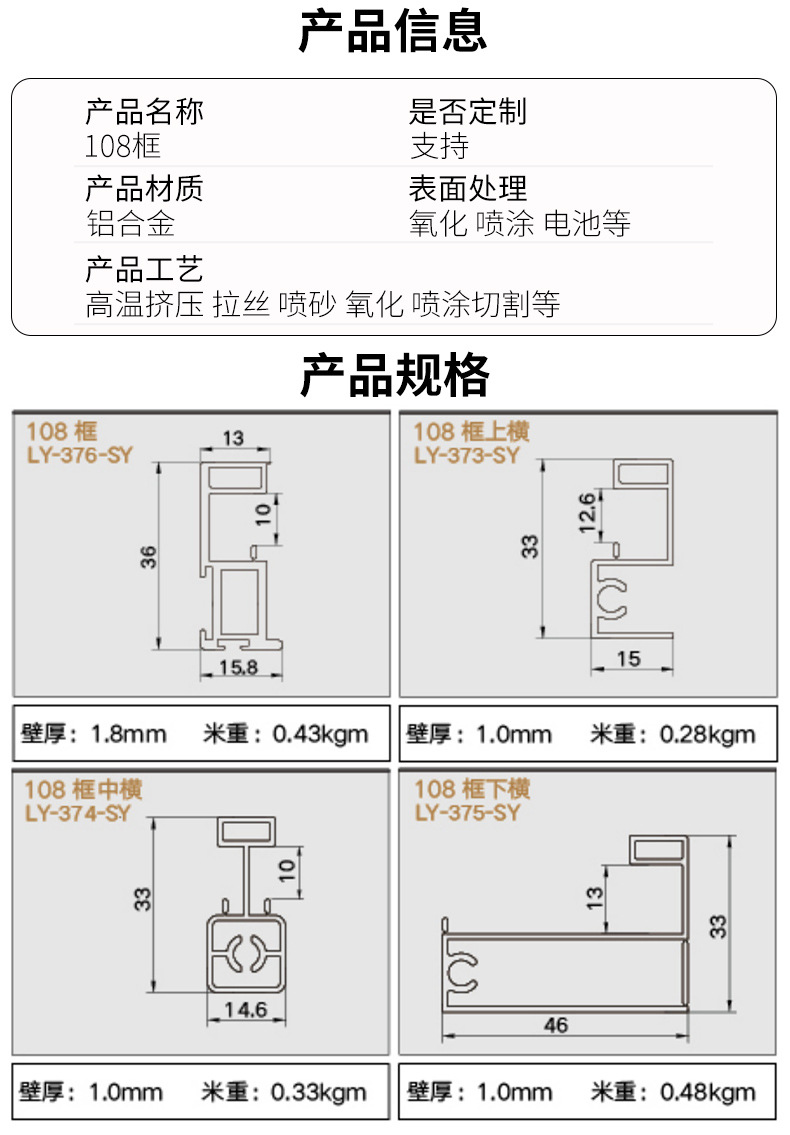 产品信息

产品名称
108框

是否定制
支持

产品材质
铝合金

表面处理
氧化 喷涂 电池等

产品工艺
高温挤压 拉丝 喷砂 氧化 喷涂切割等

产品规格

108 框
LY-376-SY
13
10
36
15.8

壁厚：1.8mm 米重：0.43kgm

108 框上横
LY-373-SY
12.6
33
15

壁厚：1.0mm 米重：0.28kgm

108 框中横
LY-374-SY
10
33
14.6

壁厚：1.0mm 米重：0.33kgm

108 框下横
LY-375-SY
13
33
46

壁厚：1.0mm 米重：0.48kgm